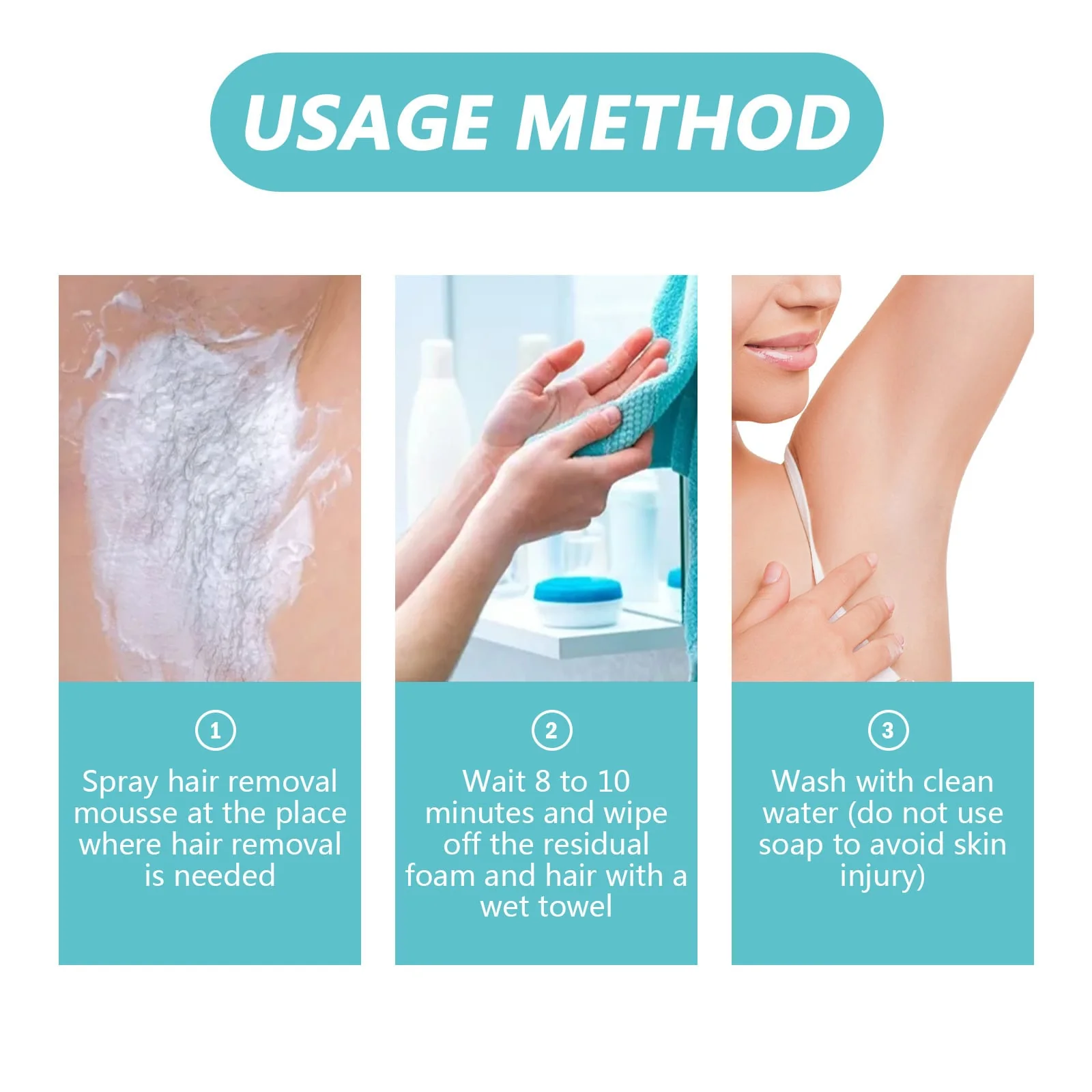 USAGE METHOD

1
Spray hair removal mousse at the place where hair removal is needed

2
Wait 8 to 10 minutes and wipe off the residual foam and hair with a wet towel

3
Wash with clean water (do not use soap to avoid skin injury)