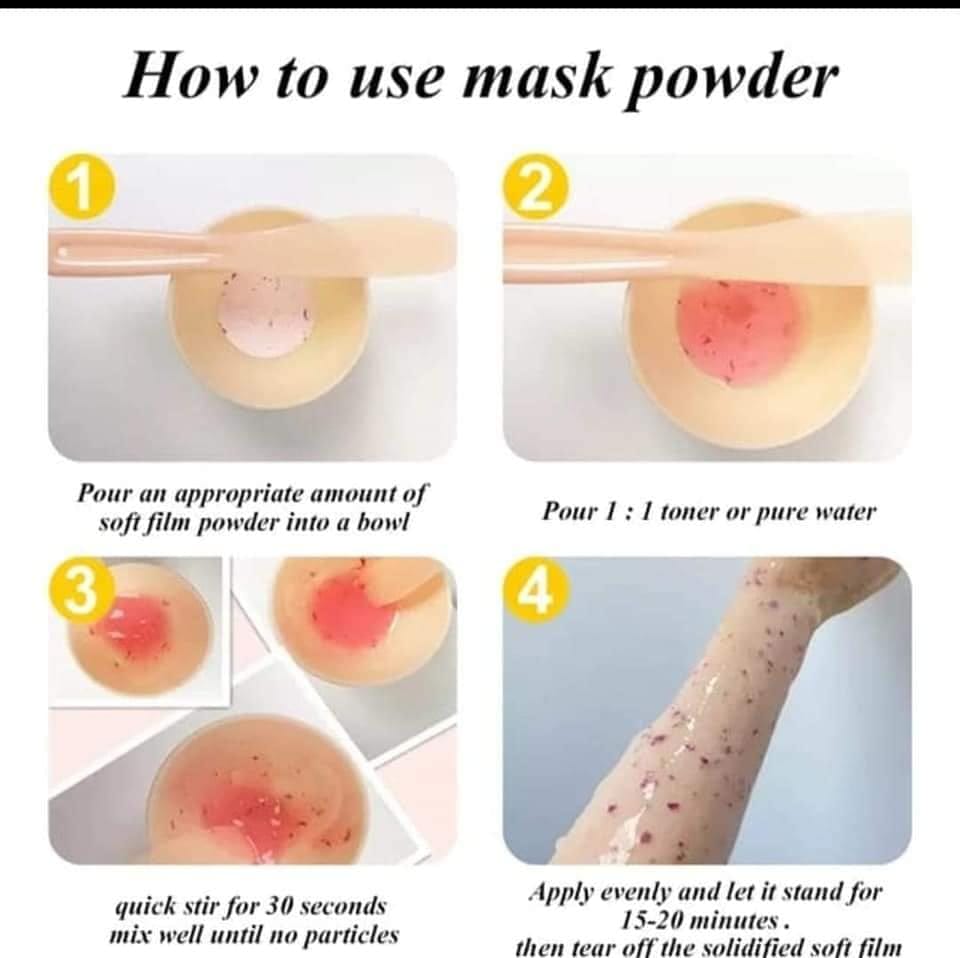 How to use mask powder

1

Pour an appropriate amount of soft film powder into a bowl

2

Pour 1 : 1 toner or pure water

3

quick stir for 30 seconds mix well until no particles

4

Apply evenly and let it stand for 15-20 minutes . then tear off the solidified soft film