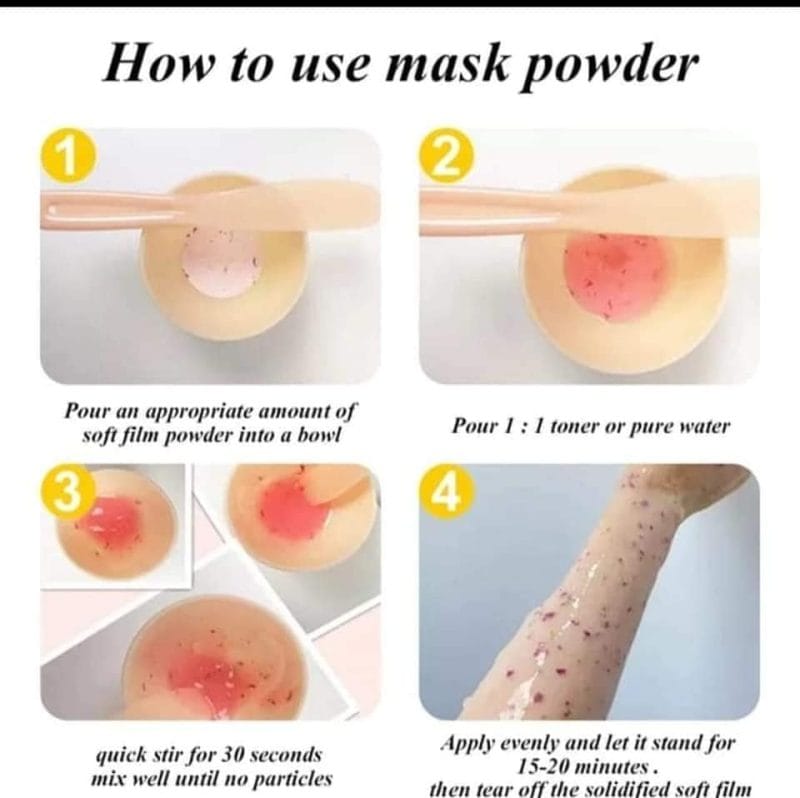 How to use mask powder

1

Pour an appropriate amount of soft film powder into a bowl

2

Pour 1 : 1 toner or pure water

3

quick stir for 30 seconds mix well until no particles

4

Apply evenly and let it stand for 15-20 minutes . then tear off the solidified soft film