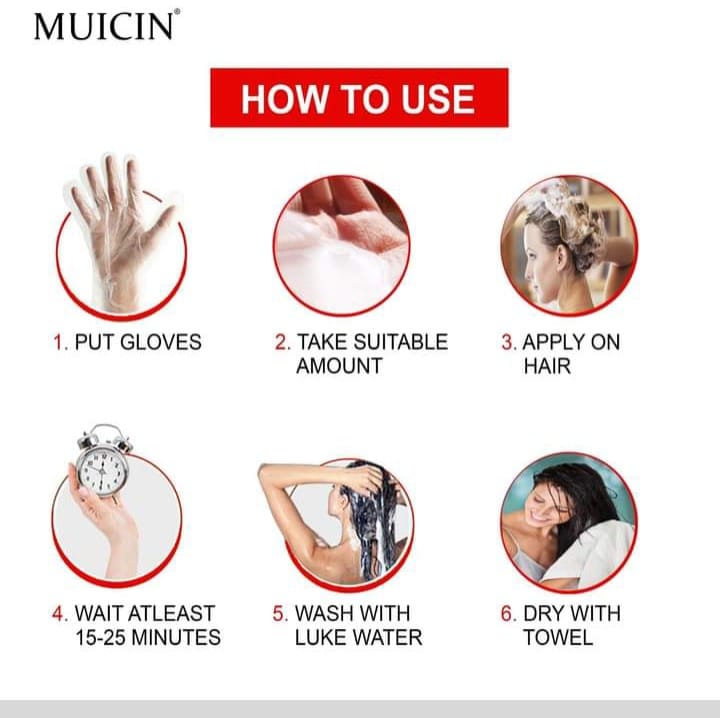 MUICIN®

HOW TO USE

1. PUT GLOVES

2. TAKE SUITABLE AMOUNT

3. APPLY ON HAIR

4. WAIT ATLEAST 15-25 MINUTES

5. WASH WITH LUKE WATER

6. DRY WITH TOWEL